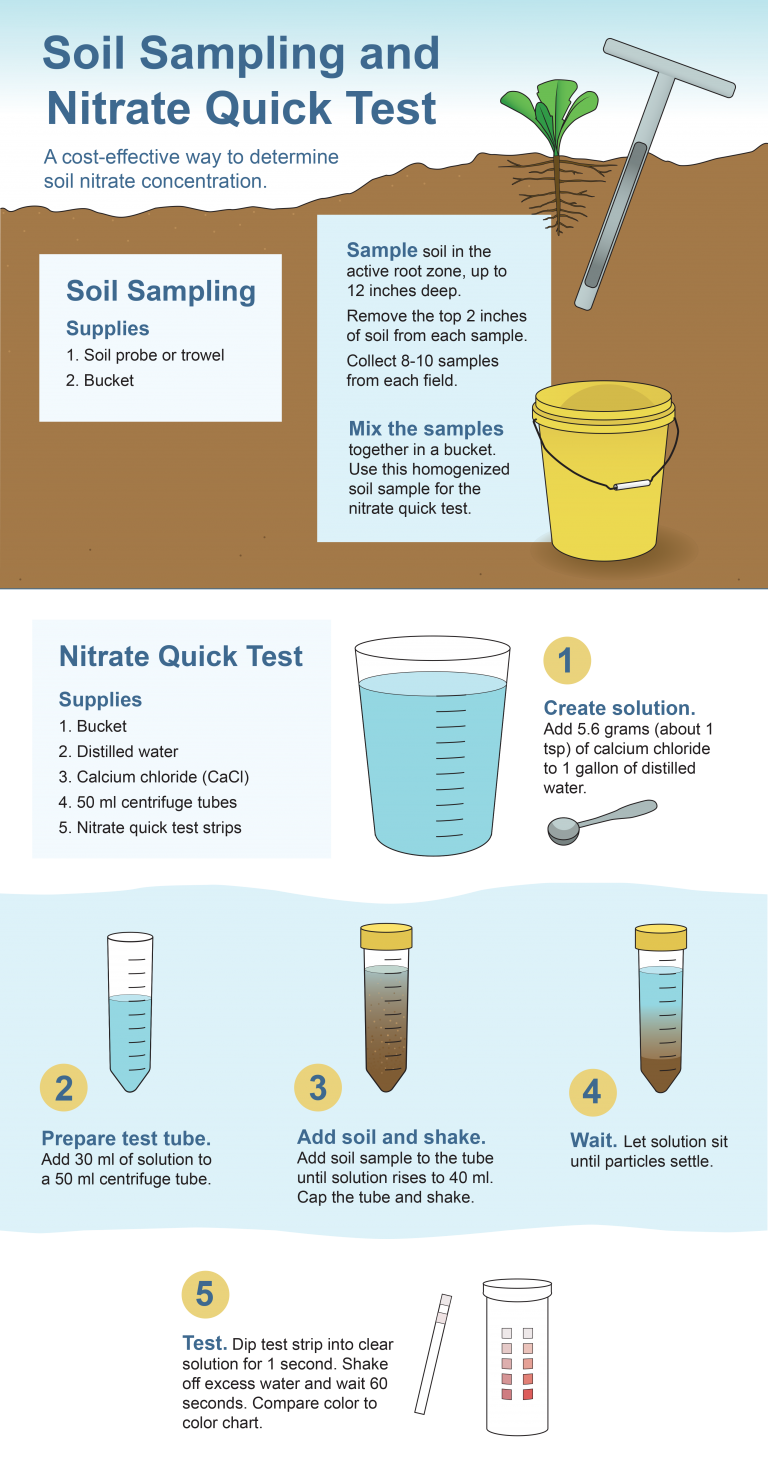 Soil Sampling and Nitrate Quick Test

A cost-effective way to determine soil nitrate concentration.

Soil Sampling

Supplies
1. Soil probe or trowel
2. Bucket

Sample soil in the active root zone, up to 12 inches deep.

Remove the top 2 inches of soil from each sample.

Collect 8-10 samples from each field.

Mix the samples together in a bucket. Use this homogenized soil sample for the nitrate quick test.

Nitrate Quick Test

Supplies
1. Bucket
2. Distilled water
3. Calcium chloride (CaCl)
4. 50 ml centrifuge tubes
5. Nitrate quick test strips

1

Create solution.
Add 5.6 grams (about 1 tsp) of calcium chloride to 1 gallon of distilled water.

2

Prepare test tube.
Add 30 ml of solution to a 50 ml centrifuge tube.

3

Add soil and shake.
Add soil sample to the tube until solution rises to 40 ml. Cap the tube and shake.

4

Wait. Let solution sit until particles settle.

5

Test. Dip test strip into clear solution for 1 second. Shake off excess water and wait 60 seconds. Compare color to color chart.